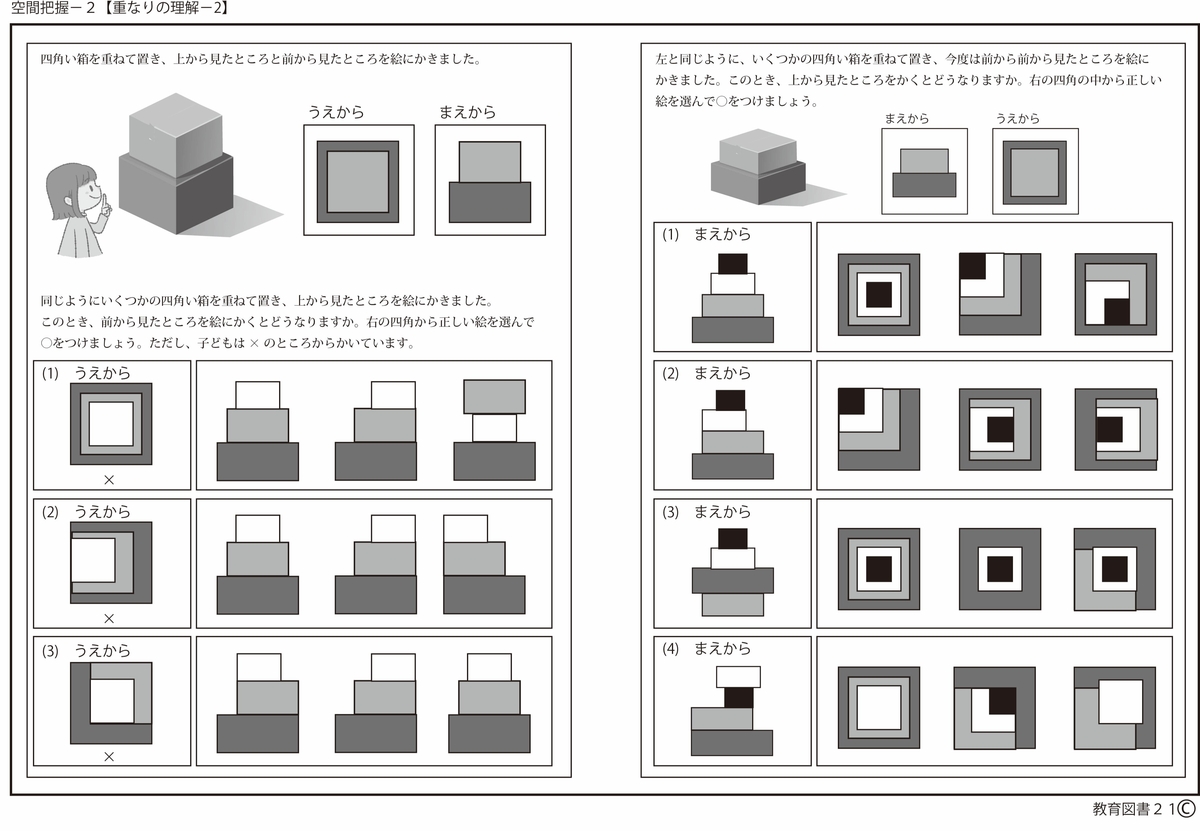 空間把握－２【重なりの理解－2】

四角い箱を重ねて置き、上から見たところと前から見たところを絵にかきました。

うえから

まえから

同じようにいくつかの四角い箱を重ねて置き、上から見たところを絵にかきました。このとき、前から見たところを絵にかくとどうなりますか。右の四角から正しい絵を選んで○をつけましょう。ただし、子どもは × のところからかいています。

(1) うえから

×

(2) うえから

×

(3) うえから

×

左と同じように、いくつかの四角い箱を重ねて置き、今度は前から前から見たところを絵にかきました。このとき、上から見たところをかくとどうなりますか。右の四角の中から正しい絵を選んで○をつけましょう。

まえから

うえから

(1) まえから

(2) まえから

(3) まえから

(4) まえから

教育図書２１Ⓒ