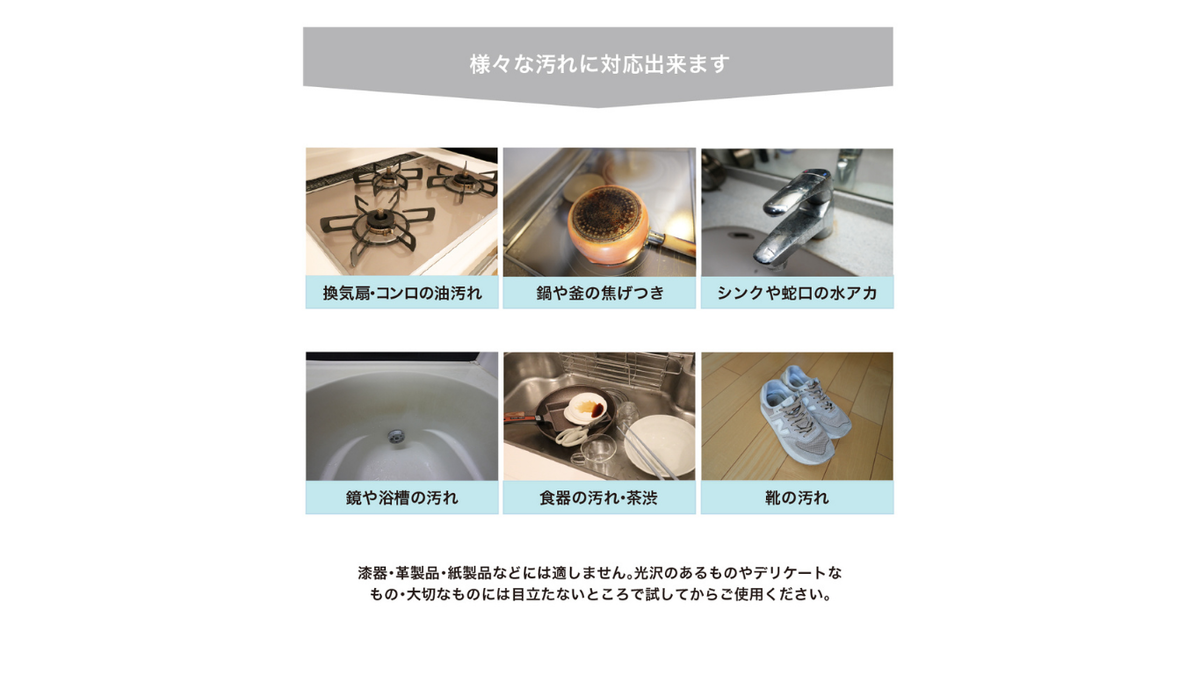 様々な汚れに対応出来ます

換気扇・コンロの油汚れ

鍋や釜の焦げつき

シンクや蛇口の水アカ

鏡や浴槽の汚れ

食器の汚れ・茶渋

靴の汚れ

漆器・革製品・紙製品などには適しません。光沢のあるものやデリケートなもの・大切なものには目立たないところで試してからご使用ください。