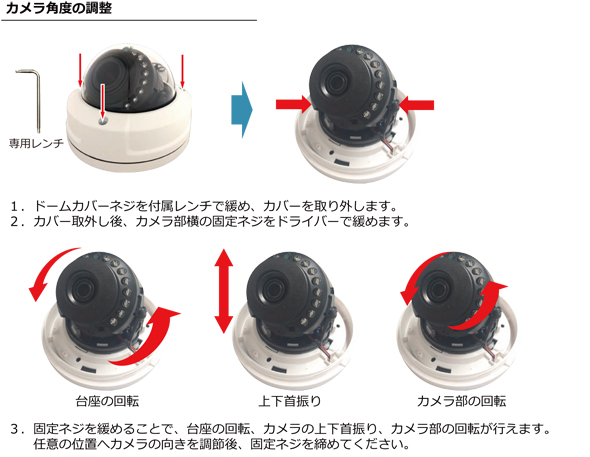 カメラ角度の調整

専用レンチ

1．ドームカバーネジを付属レンチで緩め、カバーを取り外します。
2．カバー取外し後、カメラ部横の固定ネジをドライバーで緩めます。

台座の回転

上下首振り

カメラ部の回転

3．固定ネジを緩めることで、台座の回転、カメラの上下首振り、カメラ部の回転が行えます。
任意の位置へカメラの向きを調節後、固定ネジを締めてください。