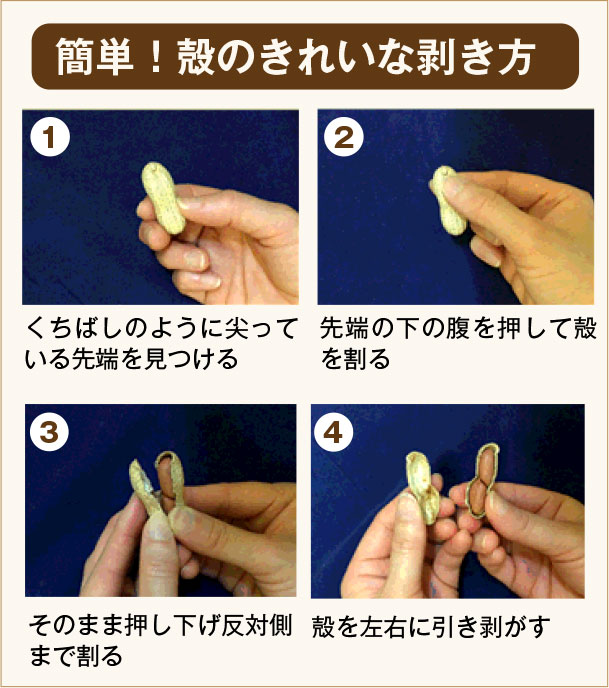 簡単！殻のきれいな剥き方

1
くちばしのように尖っている先端を見つける

2
先端の下の腹を押して殻を割る

3
そのまま押し下げ反対側まで割る

4
殻を左右に引き剥がす