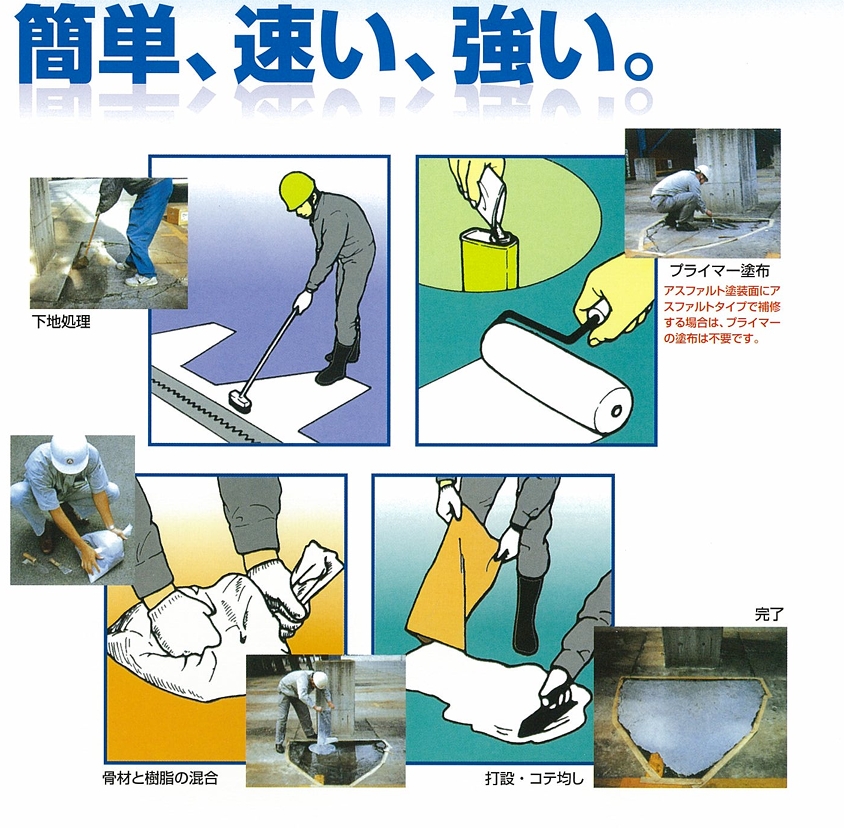 簡単、速い、強い。

下地処理

プライマー塗布

アスファルト塗装面にアスファルトタイプで補修する場合は、プライマーの塗布は不要です。

骨材と樹脂の混合

打設・コテ均し

完了