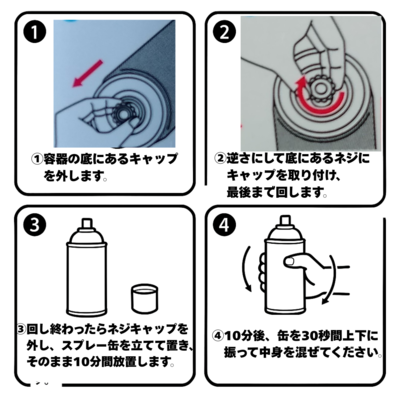 1

①容器の底にあるキャップを外します。

2

②逆さにして底にあるネジにキャップを取り付け、最後まで回します。

3

③回し終わったらネジキャップを外し、スプレー缶を立てて置き、そのまま10分間放置します。

4

④10分後、缶を30秒間上下に振って中身を混ぜてください。