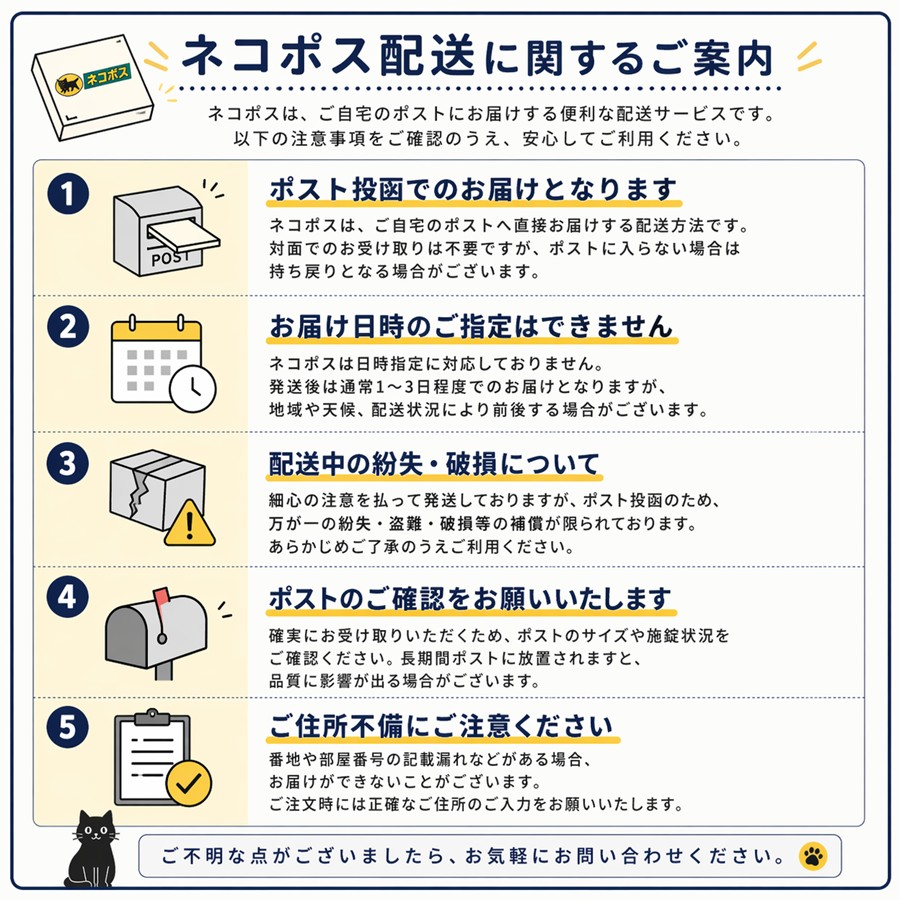 ネコポス

ネコポス配送に関するご案内

ネコポスは、ご自宅のポストにお届けする便利な配送サービスです。
以下の注意事項をご確認のうえ、安心してご利用ください。

1

POST

ポスト投函でのお届けとなります

ネコポスは、ご自宅のポストへ直接お届けする配送方法です。
対面でのお受け取りは不要ですが、ポストに入らない場合は
持ち戻りとなる場合がございます。

2

お届け日時のご指定はできません

ネコポスは日時指定に対応しておりません。
発送後は通常1〜3日程度でのお届けとなりますが、
地域や天候、配送状況により前後する場合がございます。

3

配送中の紛失・破損について

細心の注意を払って発送しておりますが、ポスト投函のため、
万が一の紛失・盗難・破損等の補償が限られております。
あらかじめご了承のうえご利用ください。

4

ポストのご確認をお願いいたします

確実にお受け取りいただくため、ポストのサイズや施錠状況を
ご確認ください。長期間ポストに放置されますと、
品質に影響が出る場合がございます。

5

ご住所不備にご注意ください

番地や部屋番号の記載漏れなどがある場合、
お届けができないことがございます。
ご注文時には正確なご住所のご入力をお願いいたします。

ご不明な点がございましたら、お気軽にお問い合わせください。