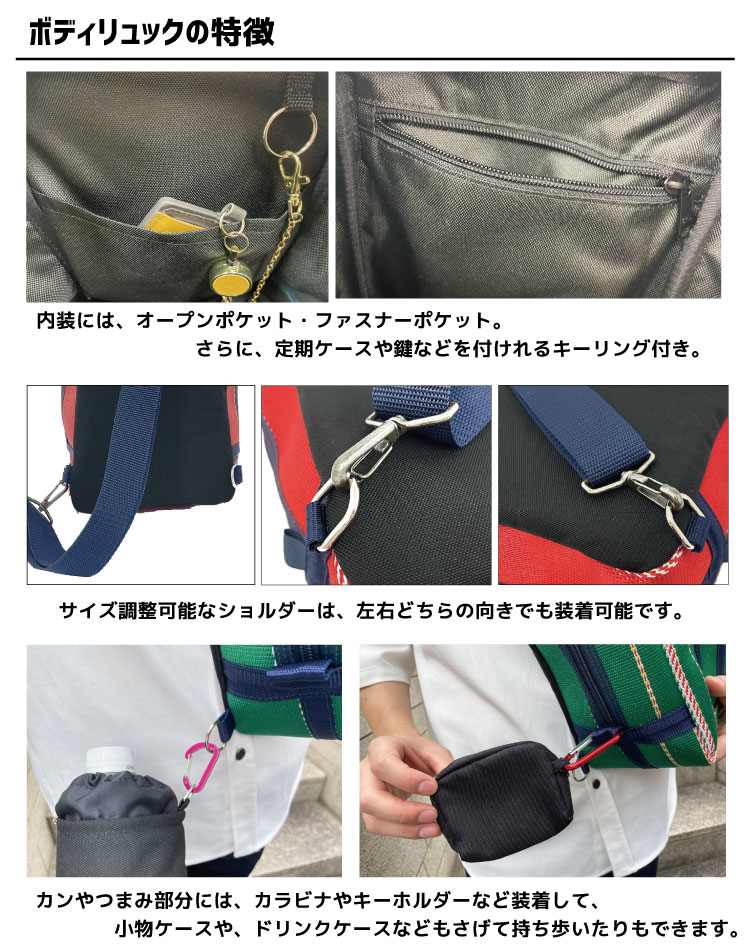 ボディリュックの特徴

内装には、オープンポケット・ファスナーポケット。
さらに、定期ケースや鍵などを付けれるキーリング付き。

サイズ調整可能なショルダーは、左右どちらの向きでも装着可能です。

カンやつまみ部分には、カラビナやキーホルダーなど装着して、
小物ケースや、ドリンクケースなどもさげて持ち歩いたりもできます。