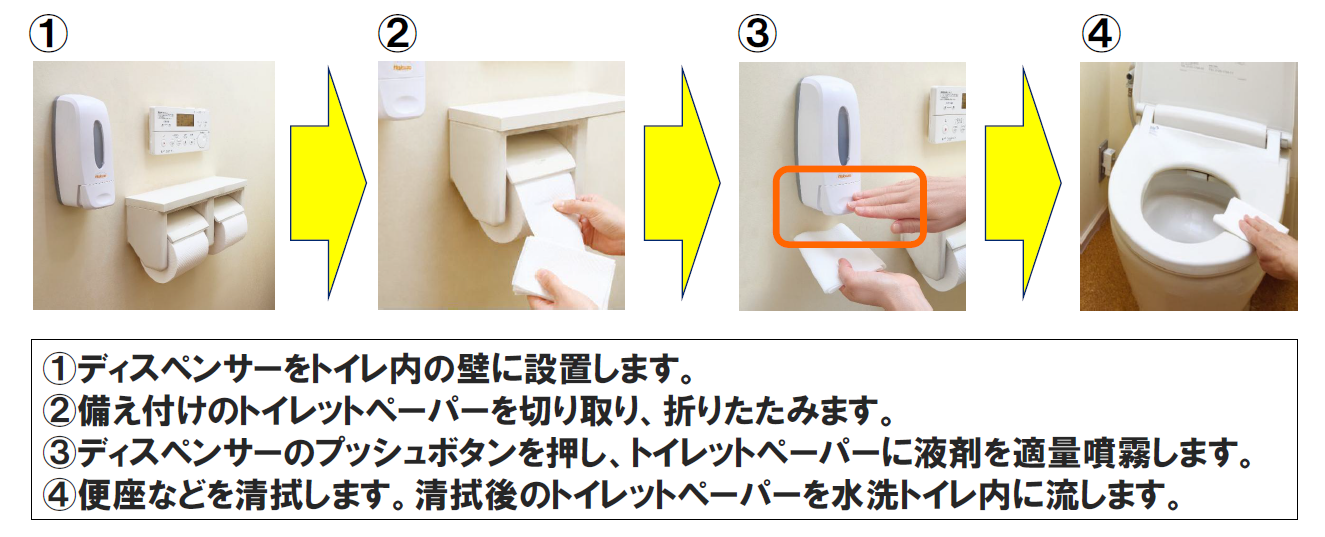 ①

②

③

④

①ディスペンサーをトイレ内の壁に設置します。
②備え付けのトイレットペーパーを切り取り、折りたたみます。
③ディスペンサーのプッシュボタンを押し、トイレットペーパーに液剤を適量噴霧します。
④便座などを清拭します。清拭後のトイレットペーパーを水洗トイレ内に流します。