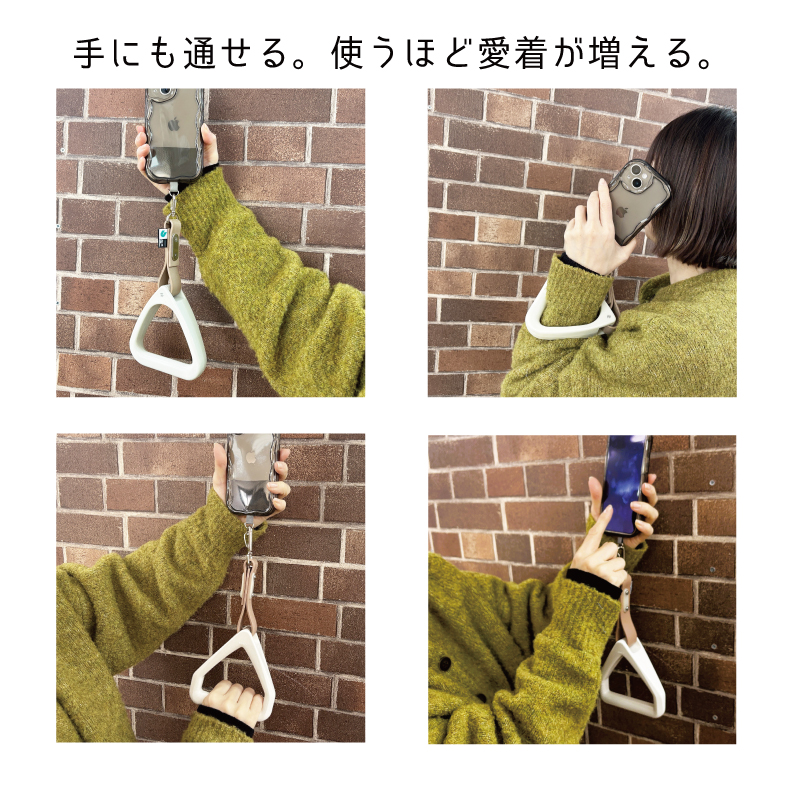 手にも通せる。使うほど愛着が増える。