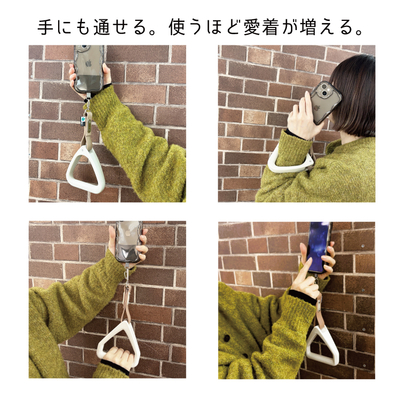 手にも通せる。使うほど愛着が増える。