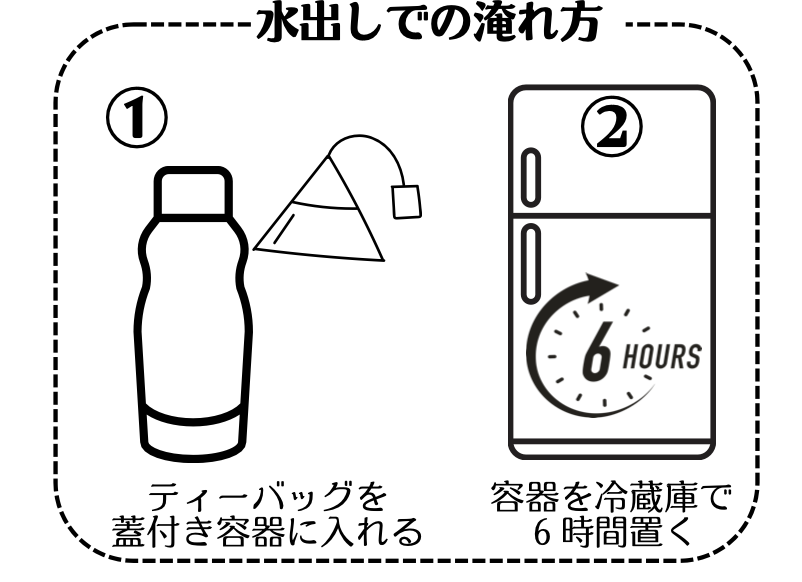 水出しでの淹れ方

①

ティーバッグを
蓋付き容器に入れる

②

6 HOURS

容器を冷蔵庫で
6 時間置く