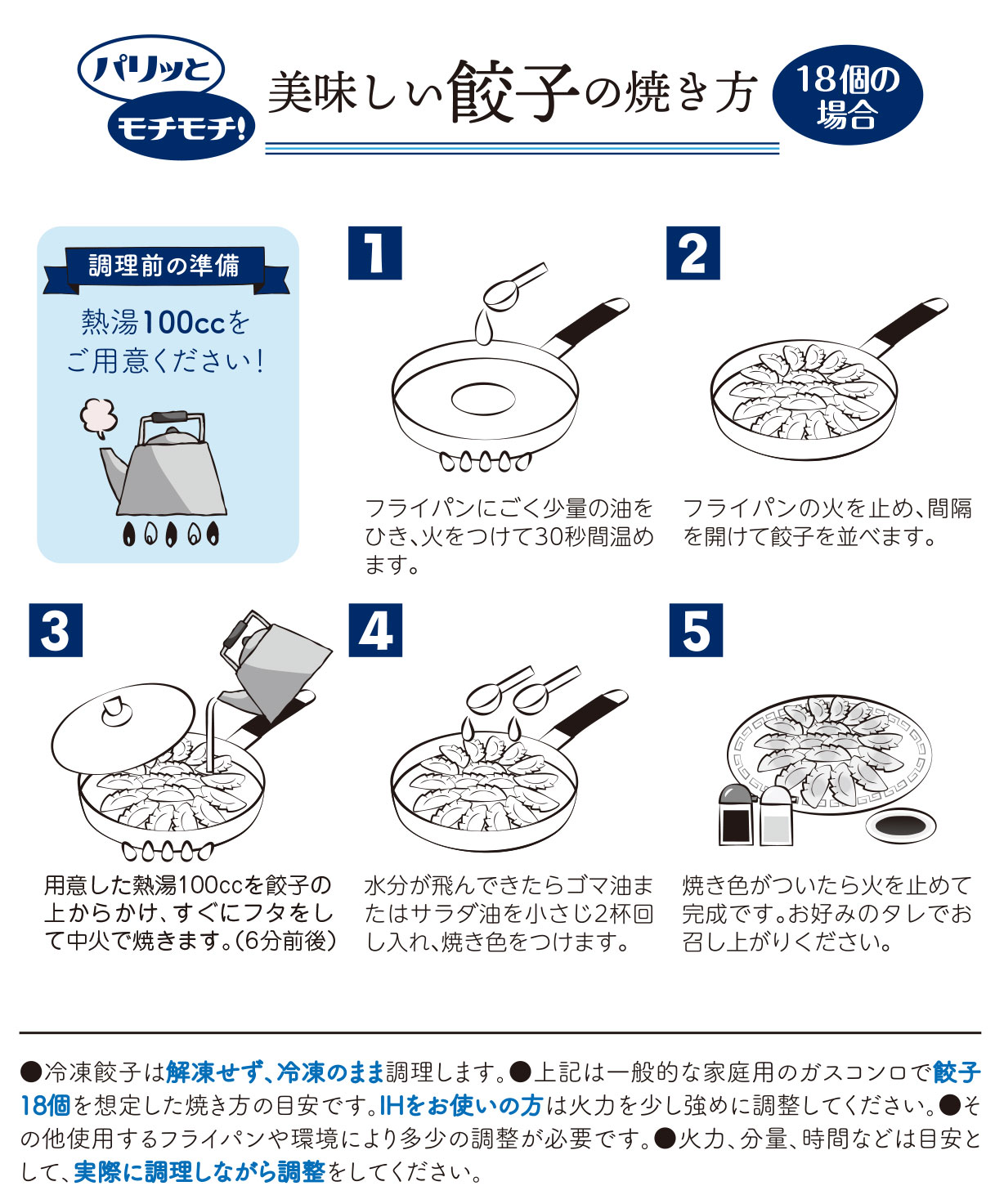 パリッと
モチモチ!

美味しい餃子の焼き方

18個の場合

調理前の準備

熱湯100ccをご用意ください!

1

フライパンにごく少量の油をひき、火をつけて30秒間温めます。

2

フライパンの火を止め、間隔を開けて餃子を並べます。

3

用意した熱湯100ccを餃子の上からかけ、すぐにフタをして中火で焼きます。(6分前後)

4

水分が飛んできたらゴマ油またはサラダ油を小さじ2杯回し入れ、焼き色をつけます。

5

焼き色がついたら火を止めて完成です。お好みのタレでお召し上がりください。

●冷凍餃子は解凍せず、冷凍のまま調理します。●上記は一般的な家庭用のガスコンロで餃子18個を想定した焼き方の目安です。IHをお使いの方は火力を少し強めに調整してください。●その他使用するフライパンや環境により多少の調整が必要です。●火力、分量、時間などは目安として、実際に調理しながら調整をしてください。