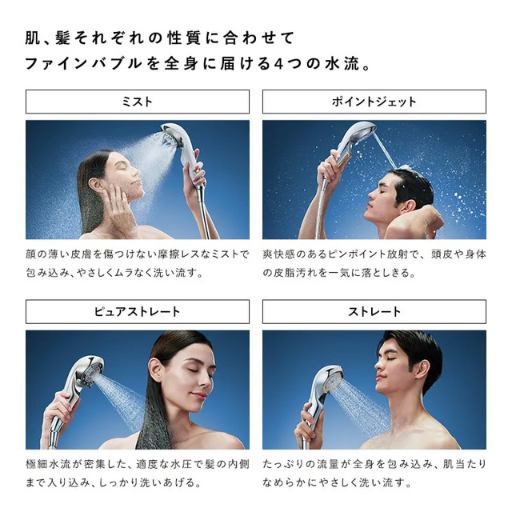 肌、髪それぞれの性質に合わせて
ファインバブルを全身に届ける4つの水流。

ミスト

顔の薄い皮膚を傷つけない摩擦レスなミストで包み込み、やさしくムラなく洗い流す。

ポイントジェット

爽快感のあるピンポイント放射で、頭皮や身体の皮脂汚れを一気に落としきる。

ピュアストレート

極細水流が密集した、適度な水圧で髪の内側まで入り込み、しっかり洗いあげる。

ストレート

たっぷりの流量が全身を包み込み、肌当たりなめらかにやさしく洗い流す。