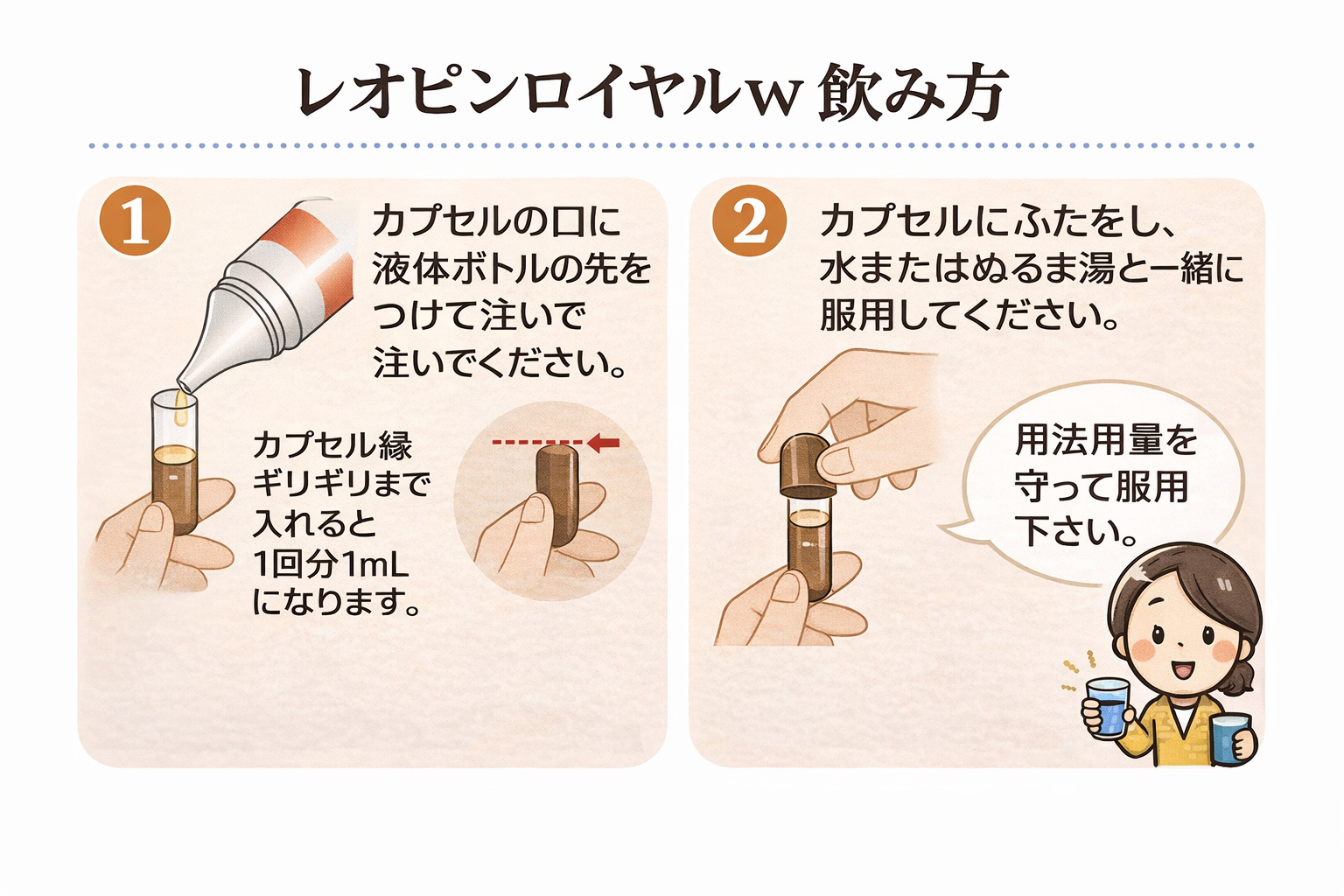 レオピンロイヤルw 飲み方

1

カプセルの口に液体ボトルの先をつけて注いで注いでください。

カプセル縁ギリギリまで入れると1回分1mLになります。

2

カプセルにふたをし、水またはぬるま湯と一緒に服用してください。

用法用量を守って服用下さい。