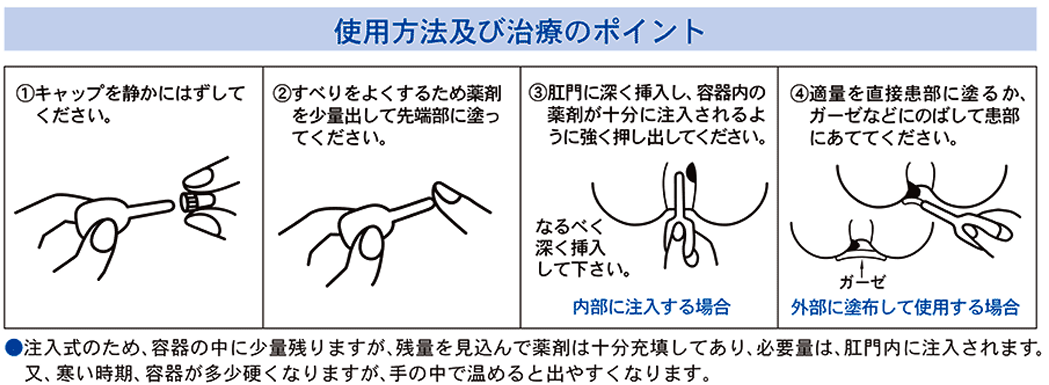 使用方法及び治療のポイント

①キャップを静かにはずしてください。

②すべりをよくするため薬剤を少量出して先端部に塗ってください。

③肛門に深く挿入し、容器内の薬剤が十分に注入されるように強く押し出してください。

なるべく深く挿入して下さい。

内部に注入する場合

④適量を直接患部に塗るか、ガーゼなどにのばして患部にあててください。

ガーゼ

外部に塗布して使用する場合

●注入式のため、容器の中に少量残りますが、残量を見込んで薬剤は十分充填してあり、必要量は、肛門内に注入されます。又、寒い時期、容器が多少硬くなりますが、手の中で温めると出やすくなります。