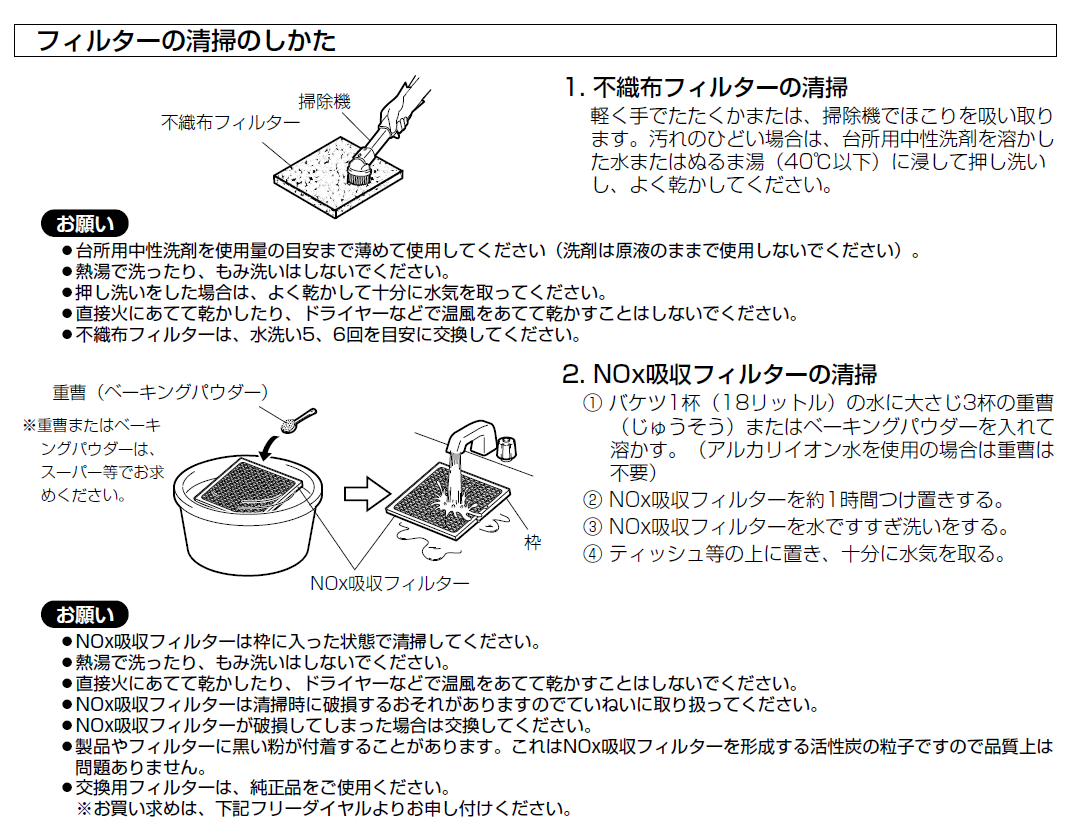 フィルターの清掃のしかた

掃除機
不織布フィルター

1. 不織布フィルターの清掃
軽く手でたたくかまたは、掃除機でほこりを吸い取ります。汚れのひどい場合は、台所用中性洗剤を溶かした水またはぬるま湯（40℃以下）に浸して押し洗いし、よく乾かしてください。

お願い
●台所用中性洗剤を使用量の目安まで薄めて使用してください（洗剤は原液のままで使用しないでください）。
●熱湯で洗ったり、もみ洗いはしないでください。
●押し洗いをした場合は、よく乾かして十分に水気を取ってください。
●直接火にあてて乾かしたり、ドライヤーなどで温風をあてて乾かすことはしないでください。
●不織布フィルターは、水洗い5、6回を目安に交換してください。

重曹（ベーキングパウダー）
※重曹またはベーキングパウダーは、スーパー等でお求めください。
枠
NOx吸収フィルター

2. NOx吸収フィルターの清掃
① バケツ1杯（18リットル）の水に大さじ3杯の重曹（じゅうそう）またはベーキングパウダーを入れて溶かす。（アルカリイオン水を使用の場合は重曹は不要）
② NOx吸収フィルターを約1時間つけ置きする。
③ NOx吸収フィルターを水ですすぎ洗いをする。
④ ティッシュ等の上に置き、十分に水気を取る。

お願い
●NOx吸収フィルターは枠に入った状態で清掃してください。
●熱湯で洗ったり、もみ洗いはしないでください。
●直接火にあてて乾かしたり、ドライヤーなどで温風をあてて乾かすことはしないでください。
●NOx吸収フィルターは清掃時に破損するおそれがありますのでていねいに取り扱ってください。
●NOx吸収フィルターが破損してしまった場合は交換してください。
●製品やフィルターに黒い粉が付着することがあります。これはNOx吸収フィルターを形成する活性炭の粒子ですので品質上は問題ありません。
●交換用フィルターは、純正品をご使用ください。
※お買い求めは、下記フリーダイヤルよりお申し付けください。