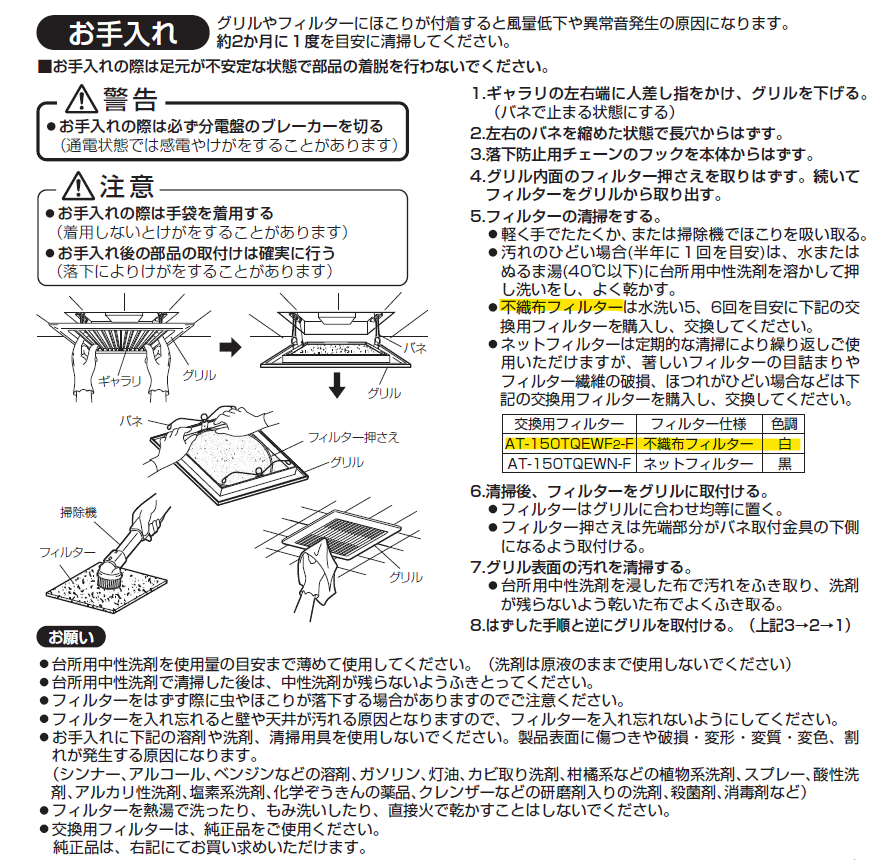 お手入れ　グリルやフィルターにほこりが付着すると風量低下や異常音発生の原因になります。約2か月に1度を目安に清掃してください。

■お手入れの際は足元が不安定な状態で部品の着脱を行わないでください。

⚠警告
●お手入れの際は必ず分電盤のブレーカーを切る
（通電状態では感電やけがをすることがあります）

⚠注意
●お手入れの際は手袋を着用する
（着用しないとけがをすることがあります）
●お手入れ後の部品の取付けは確実に行う
（落下によりけがをすることがあります）

ギャラリ
グリル
バネ
グリル
バネ
フィルター押さえ
グリル
掃除機
フィルター
グリル

1.ギャラリの左右端に人差し指をかけ、グリルを下げる。（バネで止まる状態にする）
2.左右のバネを縮めた状態で長穴からはずす。
3.落下防止用チェーンのフックを本体からはずす。
4.グリル内面のフィルター押さえを取りはずす。続いてフィルターをグリルから取り出す。
5.フィルターの清掃をする。
●軽く手でたたくか、または掃除機でほこりを吸い取る。
●汚れのひどい場合(半年に1回を目安)は、水またはぬるま湯(40℃以下)に台所用中性洗剤を溶かして押し洗いをし、よく乾かす。
●不織布フィルターは水洗い5、6回を目安に下記の交換用フィルターを購入し、交換してください。
●ネットフィルターは定期的な清掃により繰り返しご使用いただけますが、著しいフィルターの目詰まりやフィルター繊維の破損、ほつれがひどい場合などは下記の交換用フィルターを購入し、交換してください。

| 交換用フィルター | フィルター仕様 | 色調 |
|---|---|---|
| AT-150TQEWF2-F | 不織布フィルター | 白 |
| AT-150TQEWN-F | ネットフィルター | 黒 |

6.清掃後、フィルターをグリルに取付ける。
●フィルターはグリルに合わせ均等に置く。
●フィルター押さえは先端部分がバネ取付金具の下側になるよう取付ける。
7.グリル表面の汚れを清掃する。
●台所用中性洗剤を浸した布で汚れをふき取り、洗剤が残らないよう乾いた布でよくふき取る。
8.はずした手順と逆にグリルを取付ける。（上記3→2→1）

お願い
●台所用中性洗剤を使用量の目安まで薄めて使用してください。（洗剤は原液のままで使用しないでください）
●台所用中性洗剤で清掃した後は、中性洗剤が残らないようふきとってください。
●フィルターをはずす際に虫やほこりが落下する場合がありますのでご注意ください。
●フィルターを入れ忘れると壁や天井が汚れる原因となりますので、フィルターを入れ忘れないようにしてください。
●お手入れに下記の溶剤や洗剤、清掃用具を使用しないでください。製品表面に傷つきや破損・変形・変質・変色、割れが発生する原因になります。
（シンナー、アルコール、ベンジンなどの溶剤、ガソリン、灯油、カビ取り洗剤、柑橘系などの植物系洗剤、スプレー、酸性洗剤、アルカリ性洗剤、塩素系洗剤、化学ぞうきんの薬品、クレンザーなどの研磨剤入りの洗剤、殺菌剤、消毒剤など）
●フィルターを熱湯で洗ったり、もみ洗いしたり、直接火で乾かすことはしないでください。
●交換用フィルターは、純正品をご使用ください。
純正品は、右記にてお買い求めいただけます。