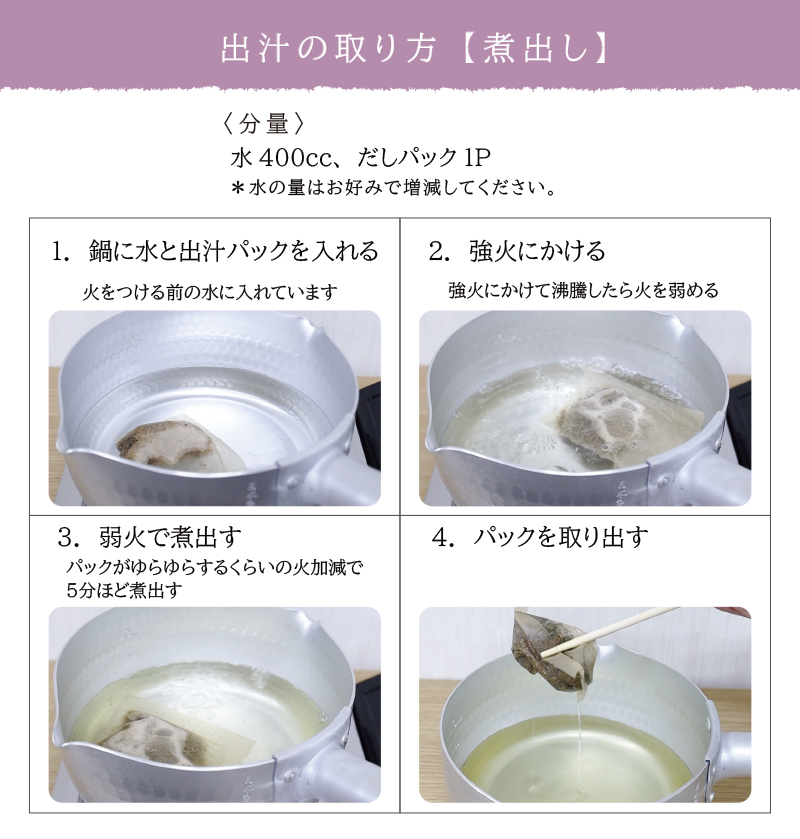 出汁の取り方【煮出し】

〈分量〉
水 400cc、だしパック 1P
＊水の量はお好みで増減してください。

1. 鍋に水と出汁パックを入れる
火をつける前の水に入れています

2. 強火にかける
強火にかけて沸騰したら火を弱める

3. 弱火で煮出す
パックがゆらゆらするくらいの火加減で
5分ほど煮出す

4. パックを取り出す