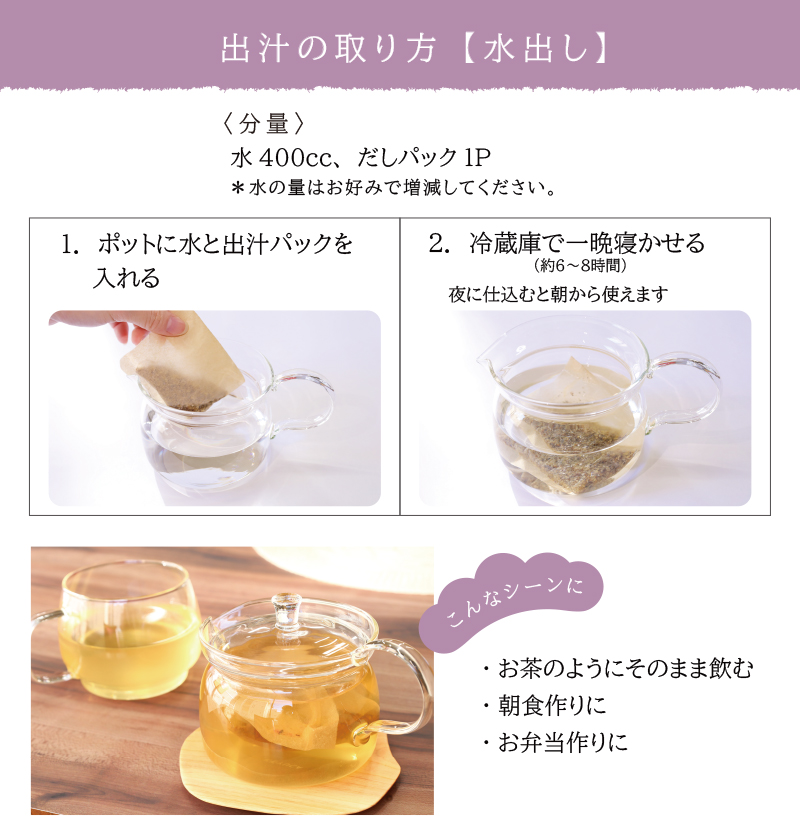 出汁の取り方【水出し】

〈分量〉
水 400cc、だしパック 1P
＊水の量はお好みで増減してください。

1. ポットに水と出汁パックを入れる

2. 冷蔵庫で一晩寝かせる
（約6～8時間）
夜に仕込むと朝から使えます

こんなシーンに

・お茶のようにそのまま飲む
・朝食作りに
・お弁当作りに