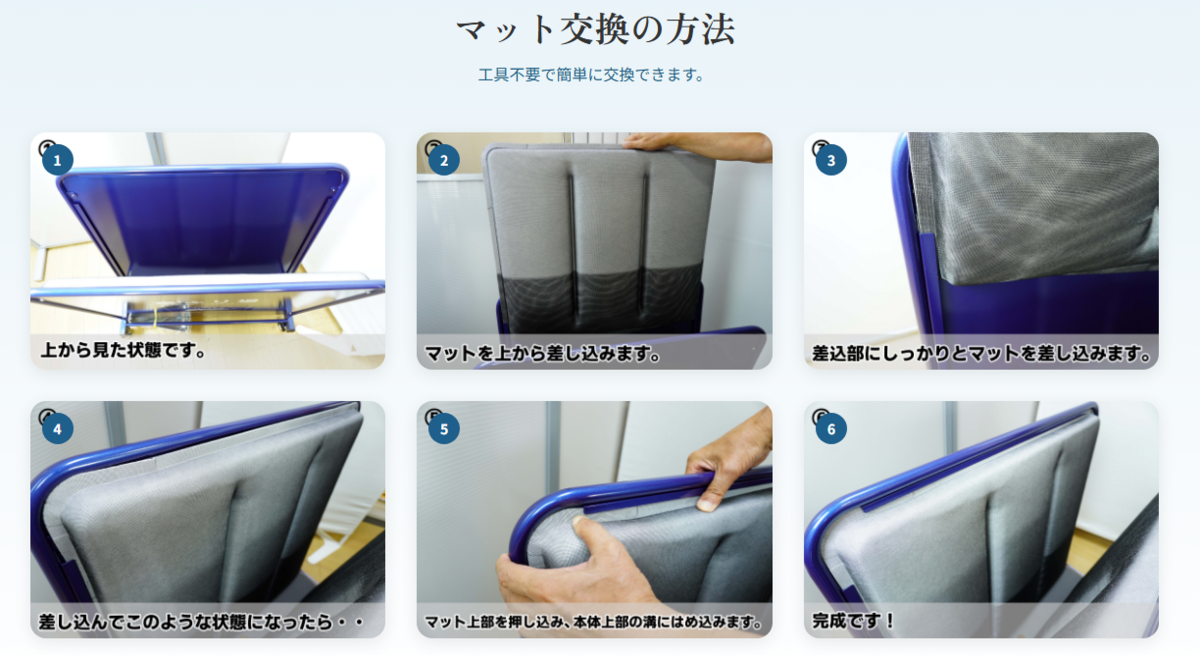 マット交換の方法

工具不要で簡単に交換できます。

1

上から見た状態です。

2

マットを上から差し込みます。

3

差込部にしっかりとマットを差し込みます。

4

差し込んでこのような状態になったら・・

5

マット上部を押し込み、本体上部の溝にはめ込みます。

6

完成です！