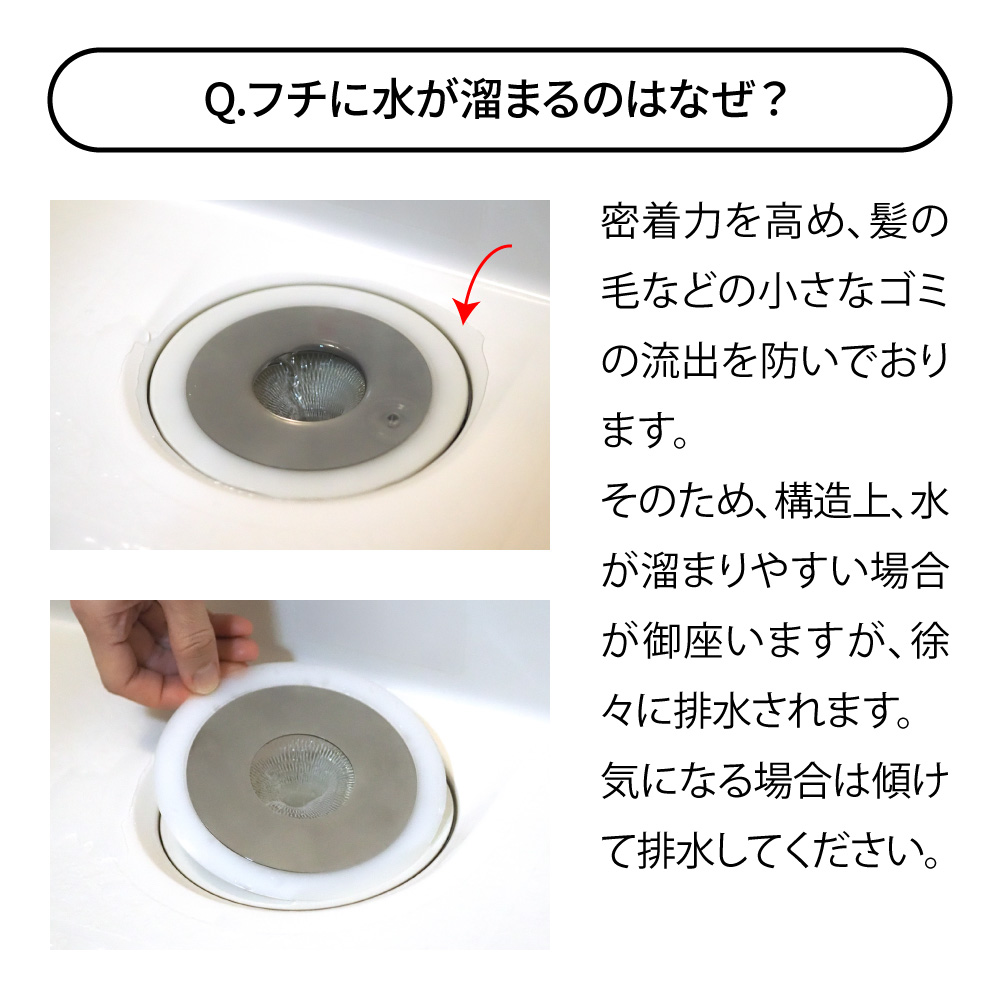 Q.フチに水が溜まるのはなぜ？

密着力を高め、髪の毛などの小さなゴミの流出を防いでおります。
そのため、構造上、水が溜まりやすい場合が御座いますが、徐々に排水されます。
気になる場合は傾けて排水してください。