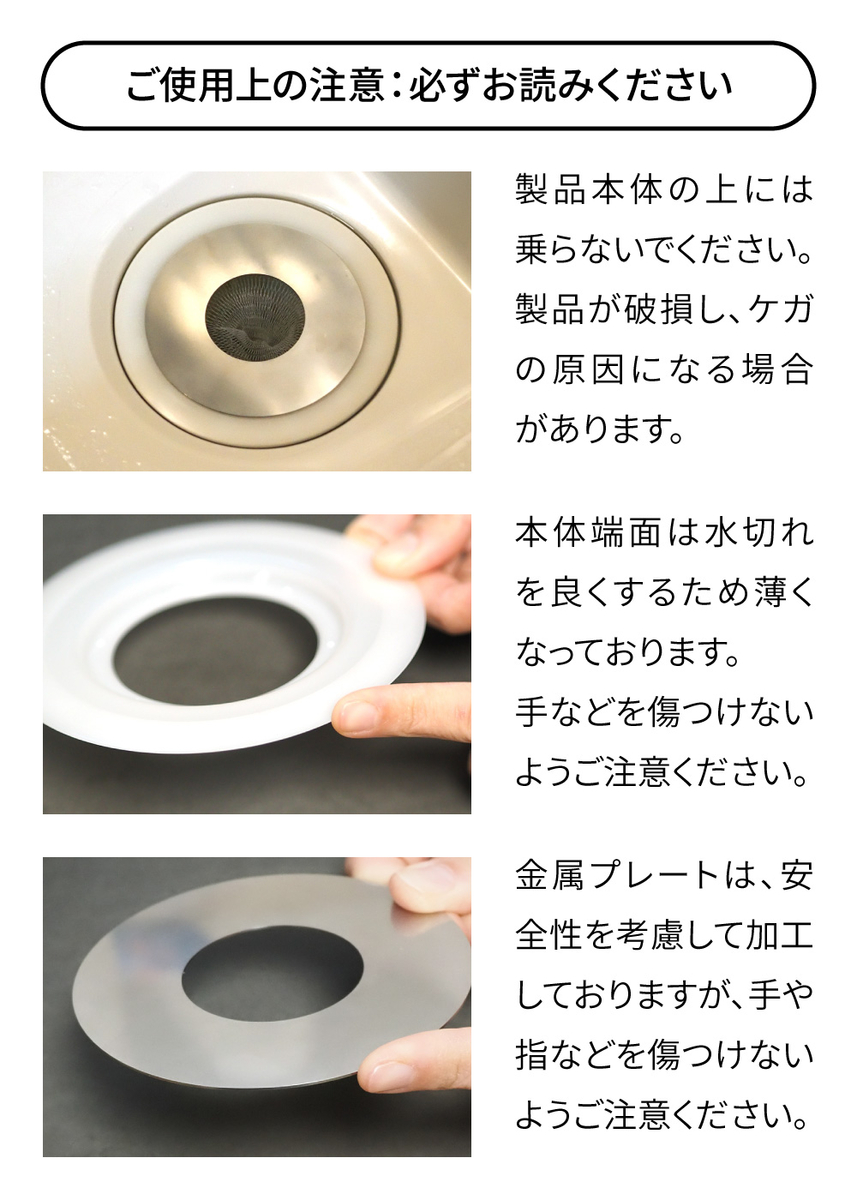 ご使用上の注意：必ずお読みください

製品本体の上には乗らないでください。製品が破損し、ケガの原因になる場合があります。

本体端面は水切れを良くするため薄くなっております。
手などを傷つけないようご注意ください。

金属プレートは、安全性を考慮して加工しておりますが、手や指などを傷つけないようご注意ください。