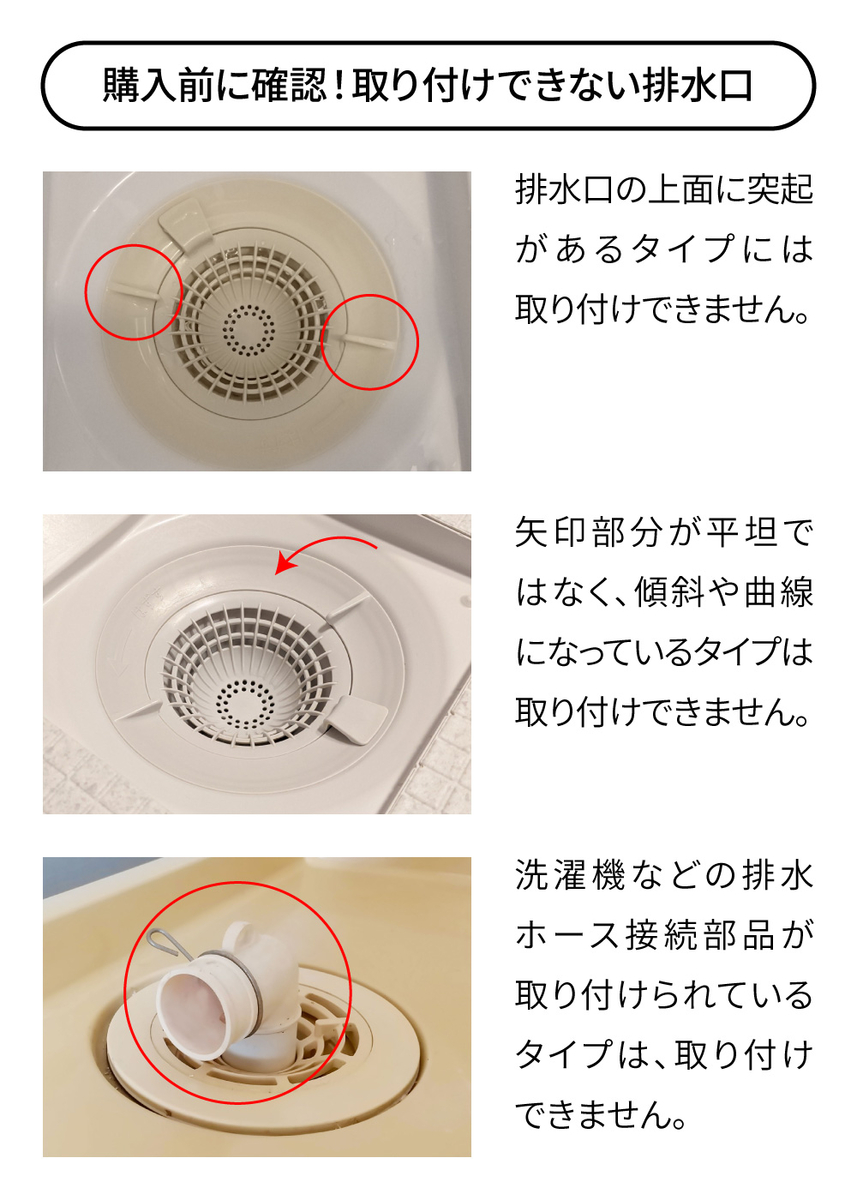 購入前に確認！取り付けできない排水口

排水口の上面に突起があるタイプには取り付けできません。

矢印部分が平坦ではなく、傾斜や曲線になっているタイプは取り付けできません。

洗濯機などの排水ホース接続部品が取り付けられているタイプは、取り付けできません。