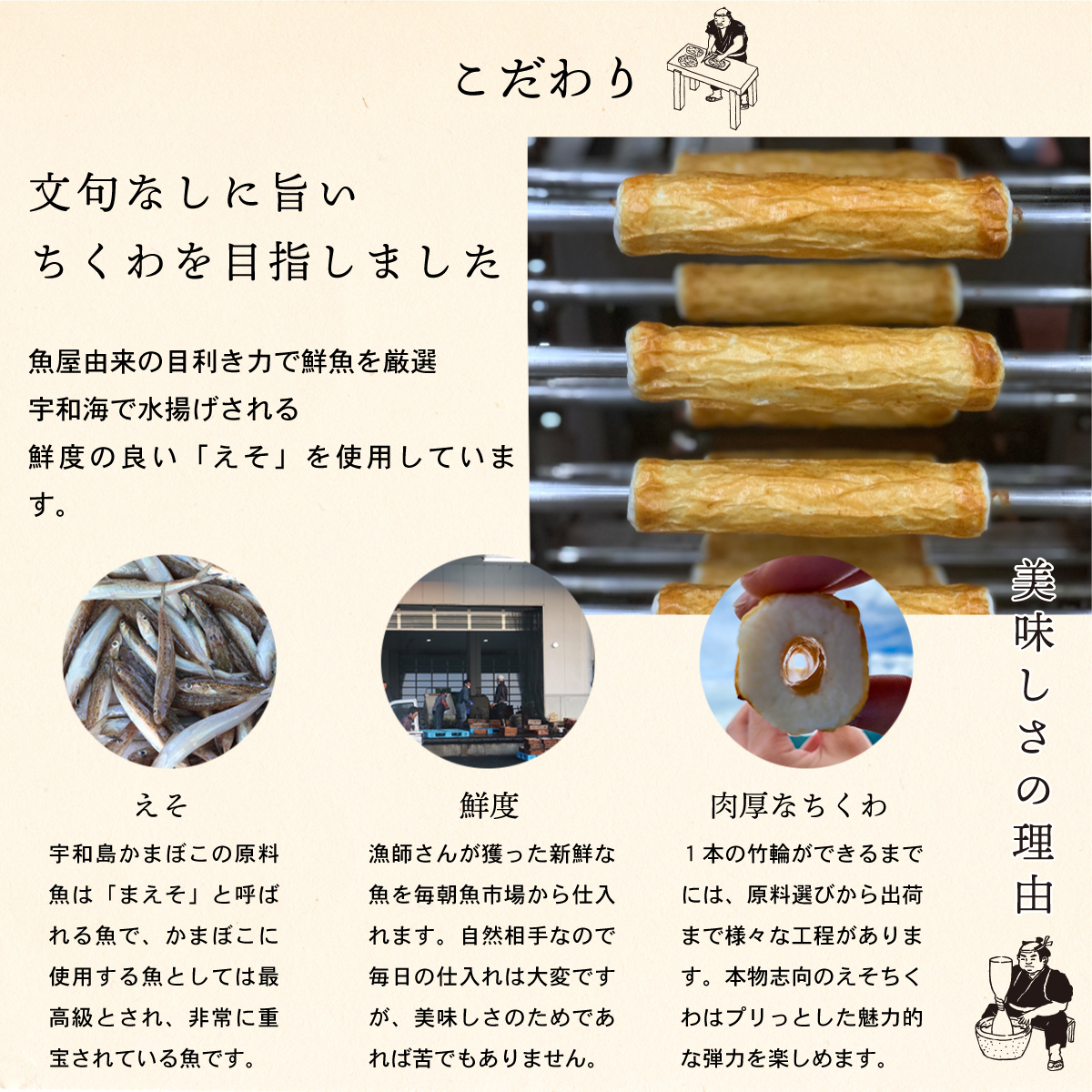 こだわり

文句なしに旨い
ちくわを目指しました

魚屋由来の目利き力で鮮魚を厳選
宇和海で水揚げされる
鮮度の良い「えそ」を使用しています。

美味しさの理由

えそ
宇和島かまぼこの原料魚は「まえそ」と呼ばれる魚で、かまぼこに使用する魚としては最高級とされ、非常に重宝されている魚です。

鮮度
漁師さんが獲った新鮮な魚を毎朝魚市場から仕入れます。自然相手なので毎日の仕入れは大変ですが、美味しさのためであれば苦でもありません。

肉厚なちくわ
１本の竹輪ができるまでには、原料選びから出荷まで様々な工程があります。本物志向のえそちくわはプリっとした魅力的な弾力を楽しめます。