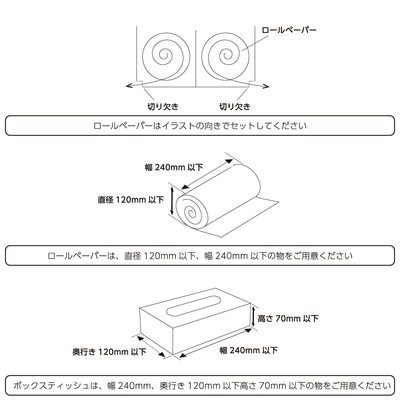 ロールペーパー

切り欠き

切り欠き

ロールペーパーはイラストの向きでセットしてください

幅 240mm 以下

直径 120mm 以下

ロールペーパーは、直径 120mm 以下、幅 240mm 以下の物をご用意ください

高さ 70mm 以下

奥行き 120mm 以下

幅 240mm 以下

ボックスティッシュは、幅 240mm、奥行き 120mm 以下高さ 70mm 以下の物をご用意ください